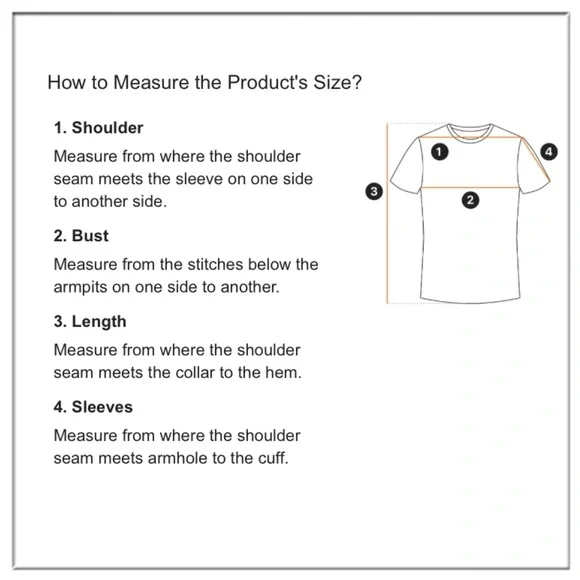 How to Measure the Product's Size?

1. Shoulder

Measure from where the shoulder seam meets the sleeve on one side to another side.

2. Bust

Measure from the stitches below the armpits on one side to another.

3. Length

Measure from where the shoulder seam meets the collar to the hem.

4. Sleeves

Measure from where the shoulder seam meets armhole to the cuff.

1

4

3

2